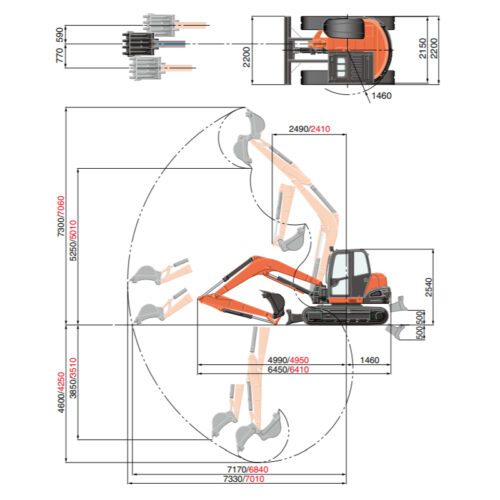 590
770
2200
2150
2200
1460
2490/2410
7300/7060
5250/5010
2540
500
500
4990/4950
1460
6450/6410
4600/4250
3850/3510
7170/6840
7330/7010